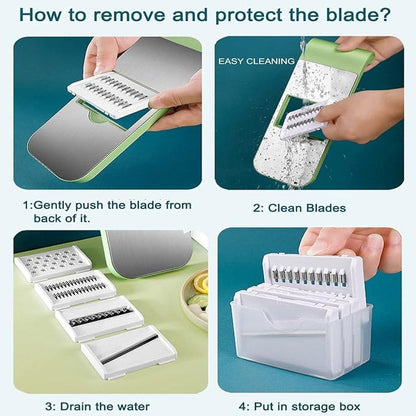 How to remove and protect the blade?

EASY CLEANING

1:Gently push the blade from back of it.

2: Clean Blades

3: Drain the water

4: Put in storage box